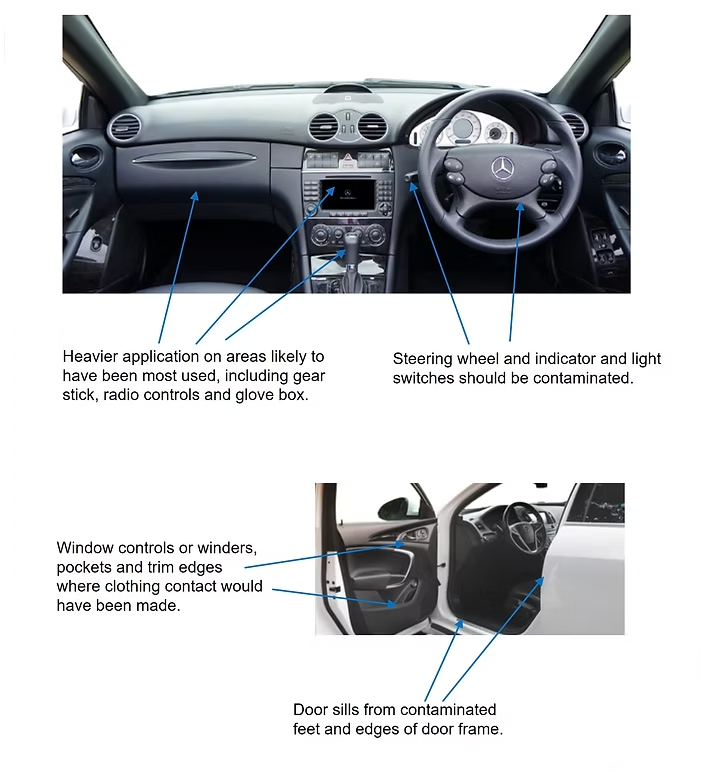 Heavier application on areas likely to have been most used, including gear stick, radio controls and glove box.

Steering wheel and indicator and light switches should be contaminated.

Window controls or winders, pockets and trim edges where clothing contact would have been made.

Door sills from contaminated feet and edges of door frame.